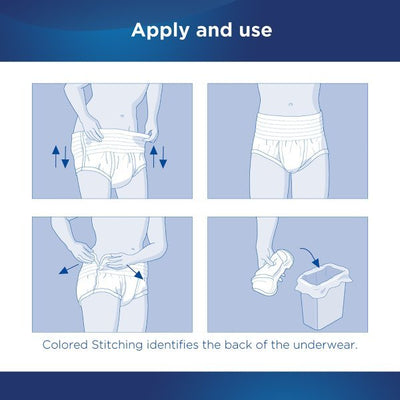 Apply and use

Colored Stitching identifies the back of the underwear.