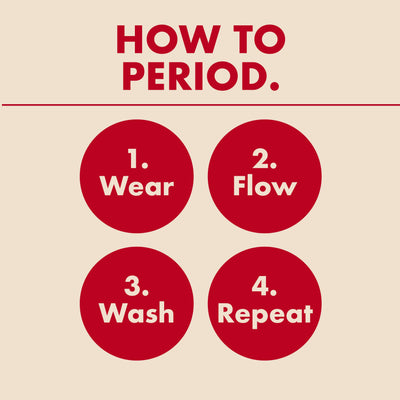 HOW TO PERIOD.

1. Wear

2. Flow

3. Wash

4. Repeat