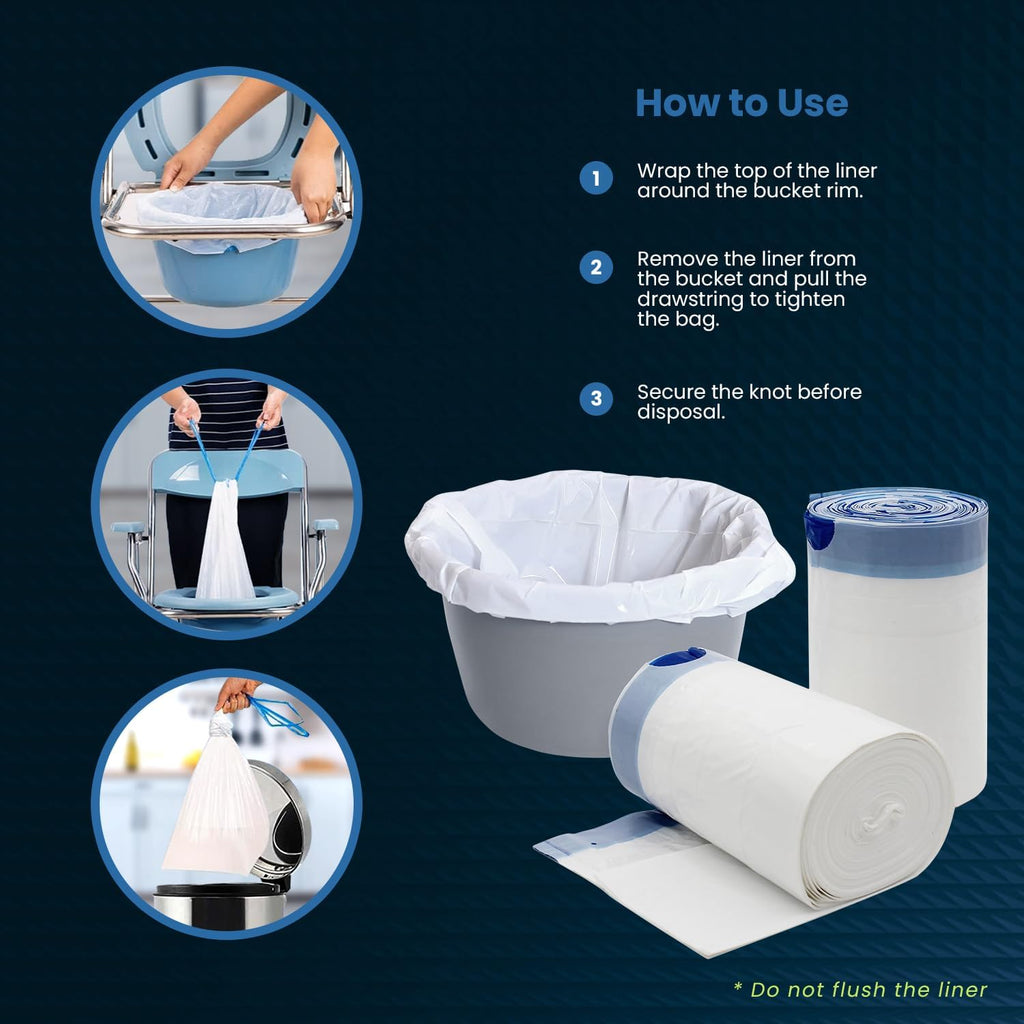 How to Use

1 Wrap the top of the liner around the bucket rim.

2 Remove the liner from the bucket and pull the drawstring to tighten the bag.

3 Secure the knot before disposal.

* Do not flush the liner