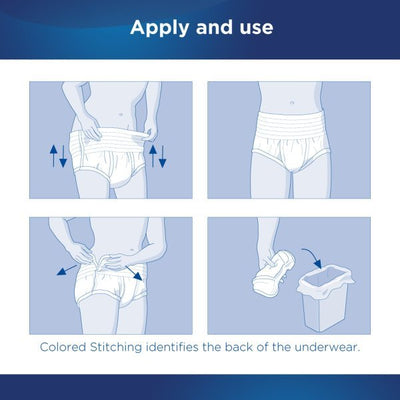 Apply and use

Colored Stitching identifies the back of the underwear.