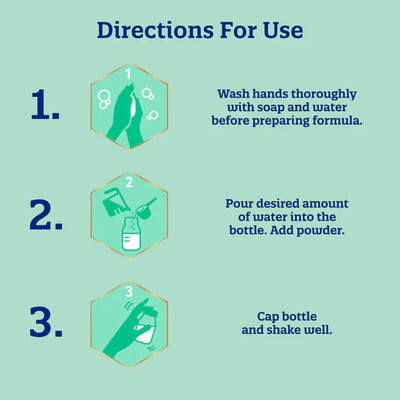 Directions For Use

1.

1

Wash hands thoroughly with soap and water before preparing formula.

2.

2

Pour desired amount of water into the bottle. Add powder.

3.

3

Cap bottle and shake well.