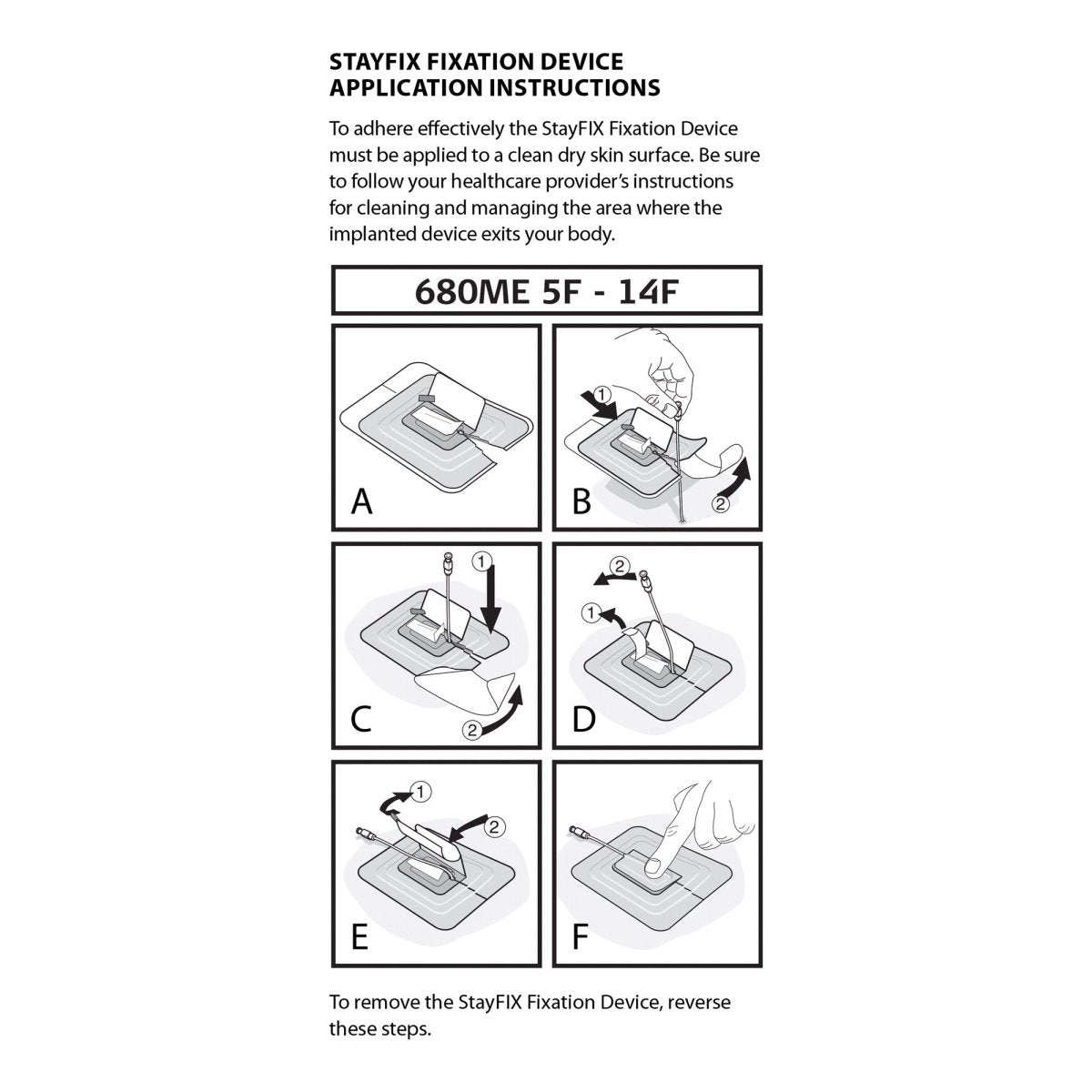 STAYFIX FIXATION DEVICE
APPLICATION INSTRUCTIONS

To adhere effectively the StayFIX Fixation Device must be applied to a clean dry skin surface. Be sure to follow your healthcare provider's instructions for cleaning and managing the area where the implanted device exits your body.

680ME 5F - 14F

A

1

2

B

1

2

C

2

1

D

1

2

E

F

To remove the StayFIX Fixation Device, reverse these steps.