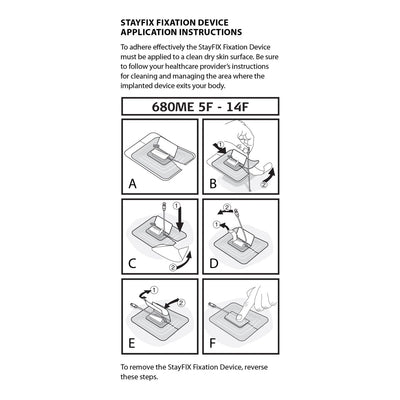 STAYFIX FIXATION DEVICE
APPLICATION INSTRUCTIONS

To adhere effectively the StayFIX Fixation Device must be applied to a clean dry skin surface. Be sure to follow your healthcare provider's instructions for cleaning and managing the area where the implanted device exits your body.

680ME 5F - 14F

A

①
②
B

①
②
C

②
①
D

①
②
E

F

To remove the StayFIX Fixation Device, reverse these steps.